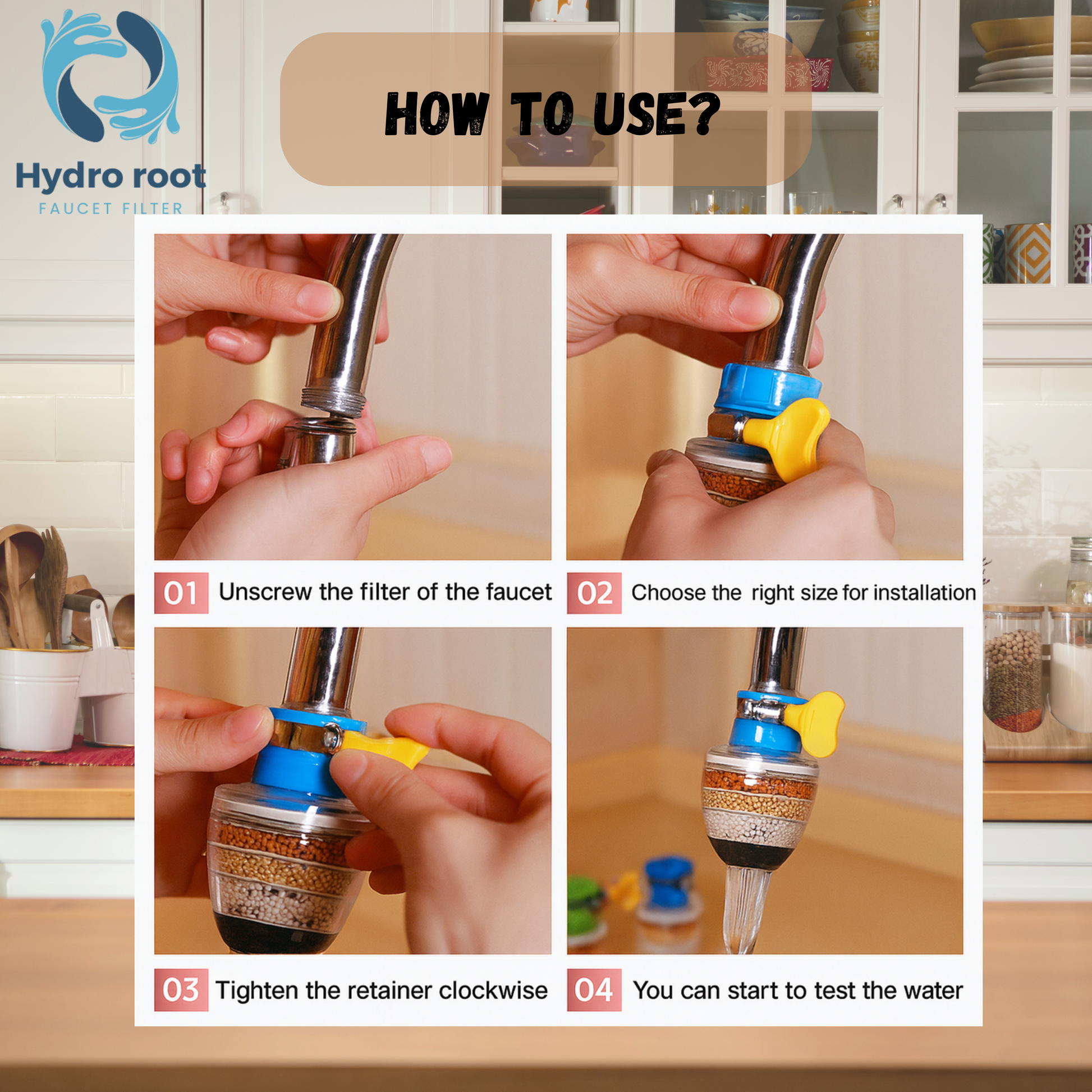 Hydro root
FAUCET FILTER

HOW TO USE?

01 Unscrew the filter of the faucet

02 Choose the right size for installation

03 Tighten the retainer clockwise

04 You can start to test the water